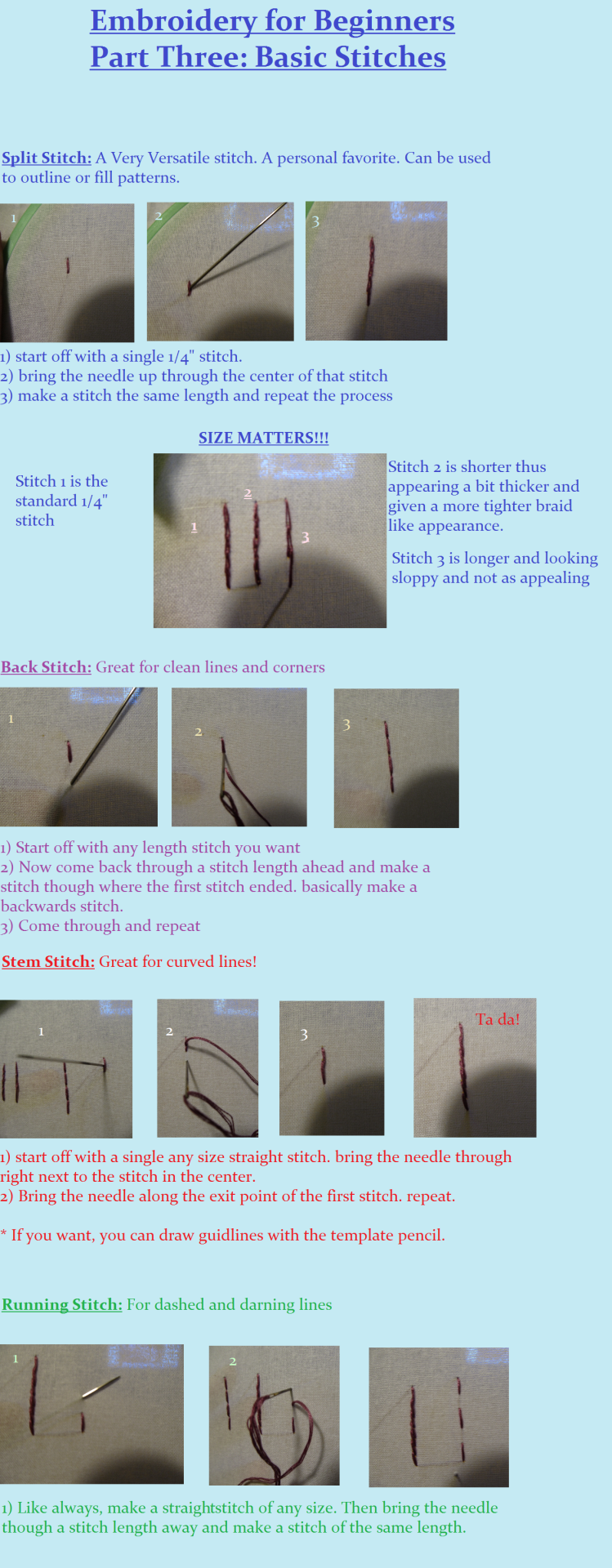 Embroidery for Beginners
Part Three: Basic Stitches

Split Stitch: A Very Versatile stitch. A personal favorite. Can be used to outline or fill patterns.

1
2
3

1) start off with a single 1/4" stitch.
2) bring the needle up through the center of that stitch
3) make a stitch the same length and repeat the process

SIZE MATTERS!!!

Stitch 1 is the standard 1/4" stitch

1
2
3

Stitch 2 is shorter thus appearing a bit thicker and given a more tighter braid like appearance.

Stitch 3 is longer and looking sloppy and not as appealing

Back Stitch: Great for clean lines and corners

1
2
3

1) Start off with any length stitch you want
2) Now come back through a stitch length ahead and make a stitch though where the first stitch ended. basically make a backwards stitch.
3) Come through and repeat

Stem Stitch: Great for curved lines!

1
2
3
Ta da!

1) start off with a single any size straight stitch. bring the needle through right next to the stitch in the center.
2) Bring the needle along the exit point of the first stitch. repeat.

* If you want, you can draw guidlines with the template pencil.

Running Stitch: For dashed and darning lines

1
2

1) Like always, make a straightstitch of any size. Then bring the needle though a stitch length away and make a stitch of the same length.