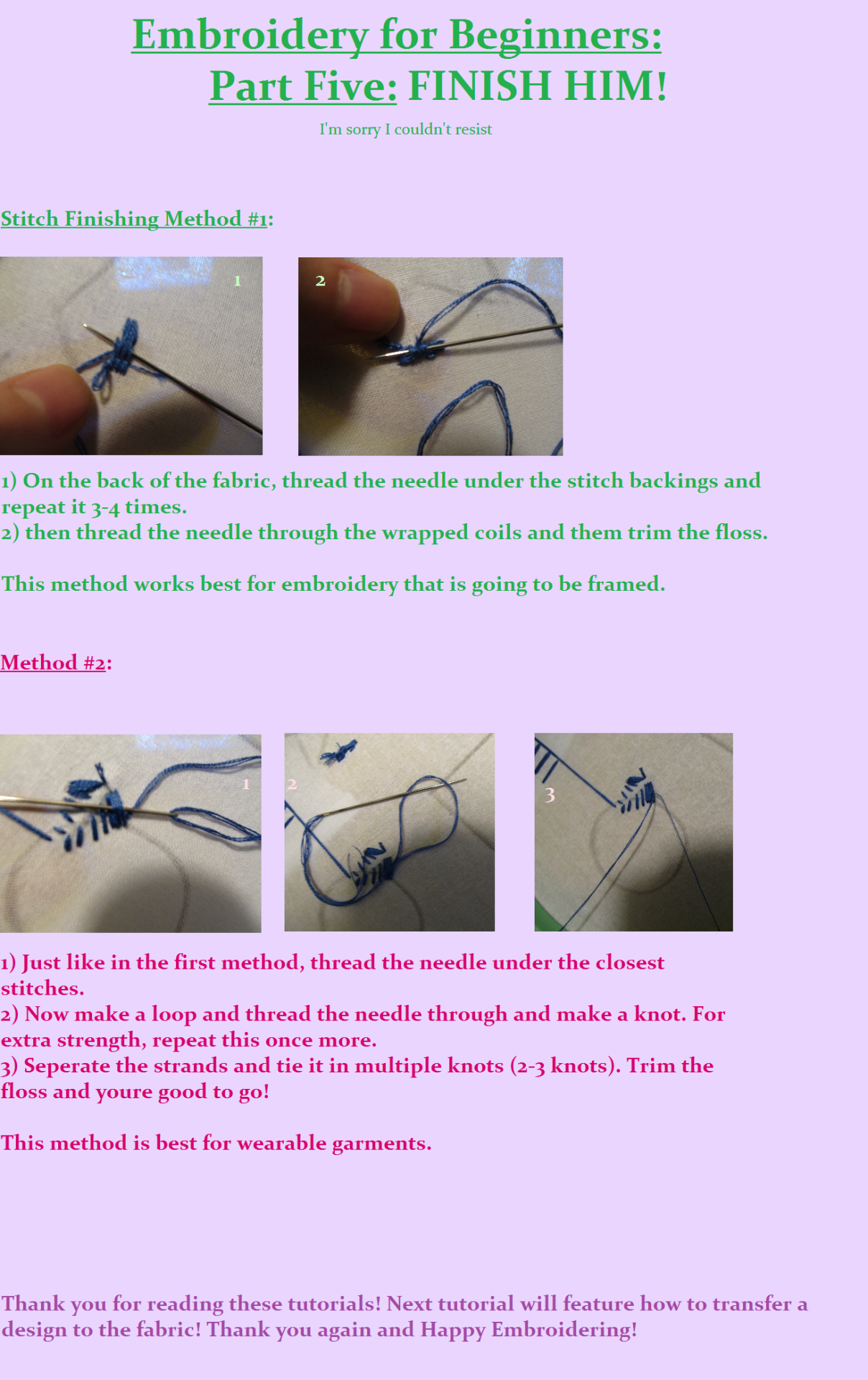 Embroidery for Beginners:
Part Five: FINISH HIM!

I'm sorry I couldn't resist

Stitch Finishing Method #1:

1

2

1) On the back of the fabric, thread the needle under the stitch backings and repeat it 3-4 times.
2) then thread the needle through the wrapped coils and them trim the floss.

This method works best for embroidery that is going to be framed.

Method #2:

1

2

3

1) Just like in the first method, thread the needle under the closest stitches.
2) Now make a loop and thread the needle through and make a knot. For extra strength, repeat this once more.
3) Seperate the strands and tie it in multiple knots (2-3 knots). Trim the floss and youre good to go!

This method is best for wearable garments.

Thank you for reading these tutorials! Next tutorial will feature how to transfer a design to the fabric! Thank you again and Happy Embroidering!