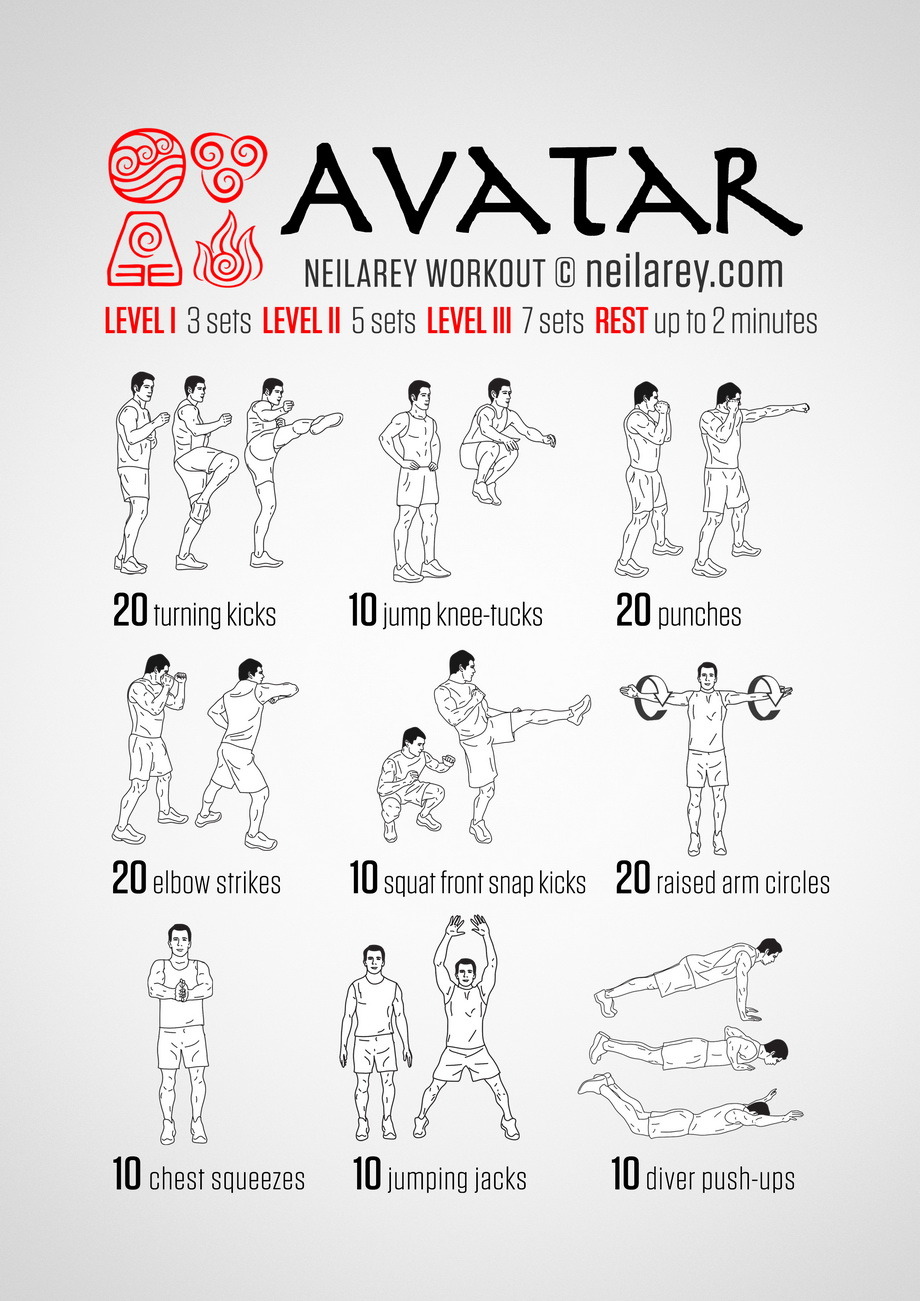 AVATAR

NEILAREY WORKOUT © neilarey.com

LEVEL I 3 sets LEVEL II 5 sets LEVEL III 7 sets REST up to 2 minutes

20 turning kicks

10 jump knee-tucks

20 punches

20 elbow strikes

10 squat front snap kicks

20 raised arm circles

10 chest squeezes

10 jumping jacks

10 diver push-ups